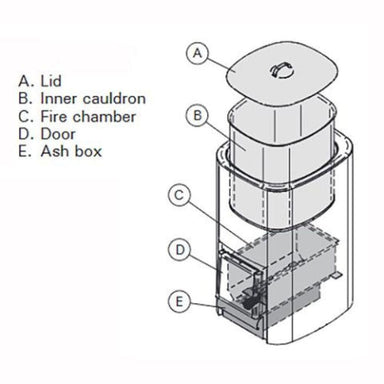 A. Lid
B. Inner cauldron
C. Fire chamber
D. Door
E. Ash box

A

B

C

D

E